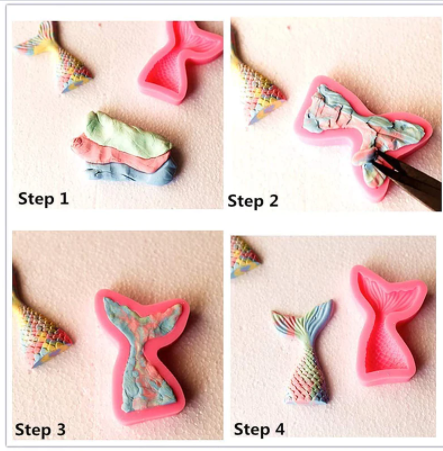 Step 1

Step 2

Step 3

Step 4